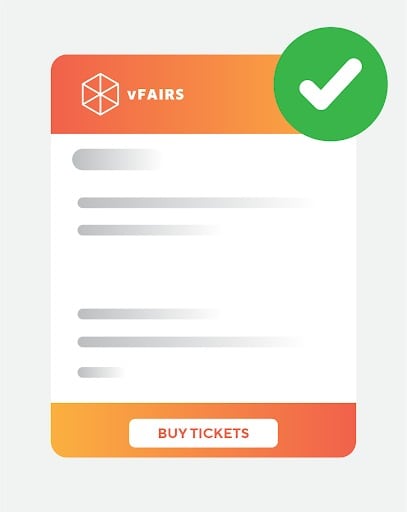 vFAIRS

BUY TICKETS